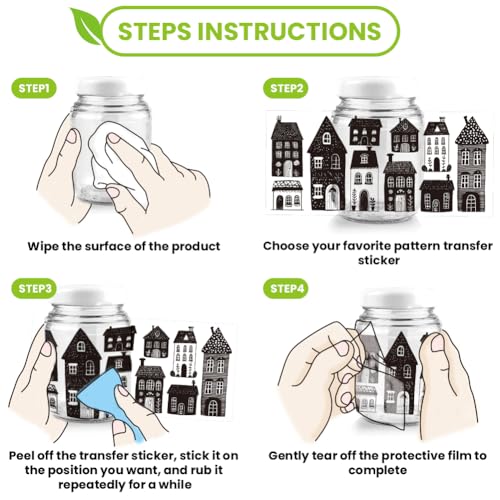 STEPS INSTRUCTIONS

STEP1

Wipe the surface of the product

STEP2

Choose your favorite pattern transfer sticker

STEP3

Peel off the transfer sticker, stick it on the position you want, and rub it repeatedly for a while

STEP4

Gently tear off the protective film to complete