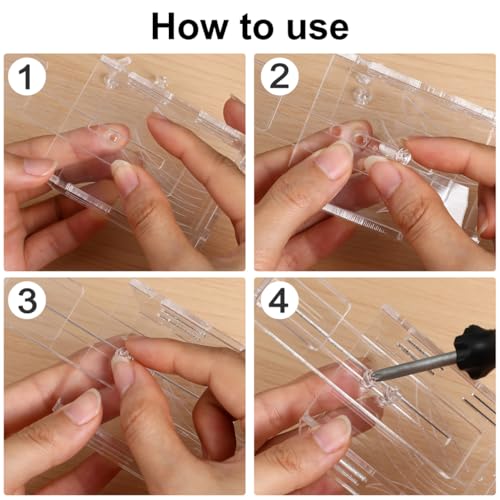 How to use

1

2

3

4