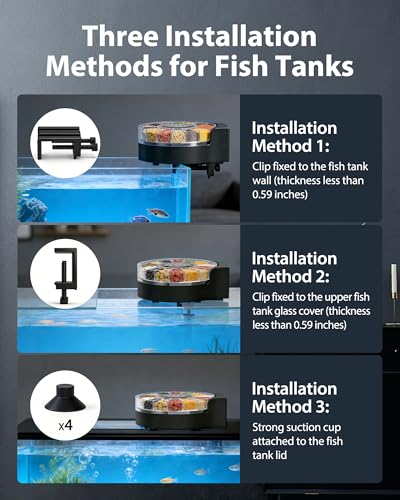 Three Installation Methods for Fish Tanks

Installation Method 1:
Clip fixed to the fish tank wall (thickness less than 0.59 inches)

Installation Method 2:
Clip fixed to the upper fish tank glass cover (thickness less than 0.59 inches)

x4

Installation Method 3:
Strong suction cup attached to the fish tank lid