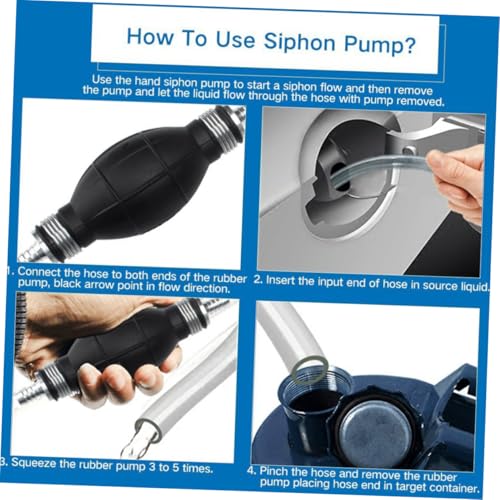 How To Use Siphon Pump?

Use the hand siphon pump to start a siphon flow and then remove the pump and let the liquid flow through the hose with pump removed.

1. Connect the hose to both ends of the rubber pump, black arrow point in flow direction.

2. Insert the input end of hose in source liquid.

3. Squeeze the rubber pump 3 to 5 times.

4. Pinch the hose and remove the rubber pump placing hose end in target container.