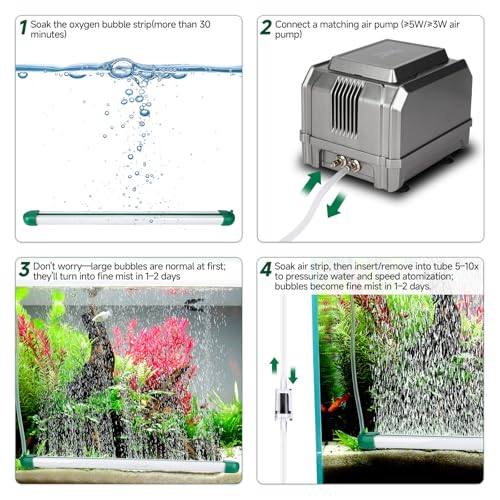 1 Soak the oxygen bubble strip(more than 30 minutes)

2 Connect a matching air pump (≥5W/≥3W air pump)

3 Don't worry—large bubbles are normal at first; they'll turn into fine mist in 1–2 days

4 Soak air strip, then insert/remove into tube 5–10x to pressurize water and speed atomization; bubbles become fine mist in 1–2 days.