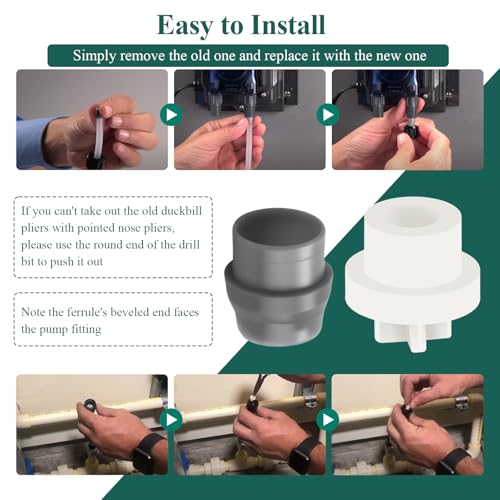 Easy to Install

Simply remove the old one and replace it with the new one

If you can't take out the old duckbill pliers with pointed nose pliers, please use the round end of the drill bit to push it out

Note the ferrule's beveled end faces the pump fitting