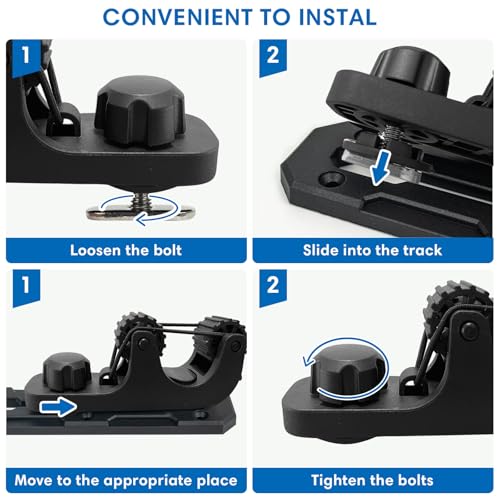 CONVENIENT TO INSTAL

1

Loosen the bolt

2

Slide into the track

1

Move to the appropriate place

2

Tighten the bolts