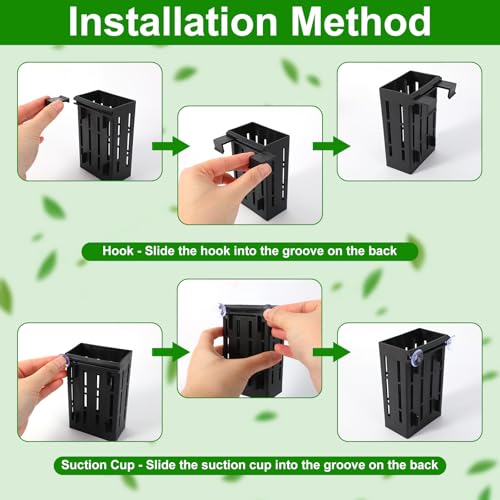 Installation Method

Hook - Slide the hook into the groove on the back

Suction Cup - Slide the suction cup into the groove on the back