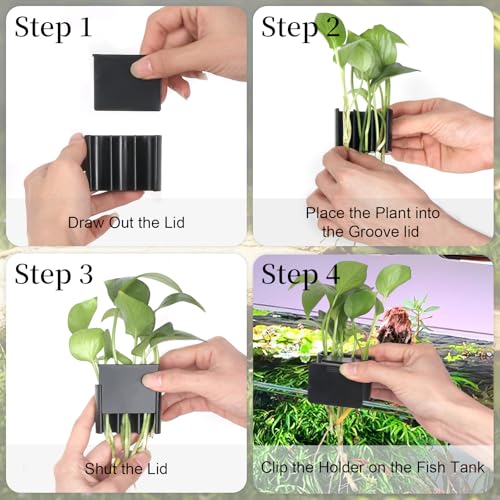 Step 1

Draw Out the Lid

Step 2

Place the Plant into the Groove lid

Step 3

Shut the Lid

Step 4

Clip the Holder on the Fish Tank