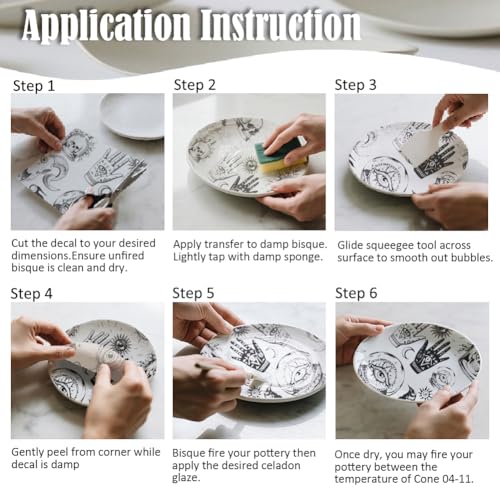 Application Instruction

Step 1

Cut the decal to your desired dimensions.Ensure unfired bisque is clean and dry.

Step 2

Apply transfer to damp bisque. Lightly tap with damp sponge.

Step 3

Glide squeegee tool across surface to smooth out bubbles.

Step 4

Gently peel from corner while decal is damp

Step 5

Bisque fire your pottery then apply the desired celadon glaze.

Step 6

Once dry, you may fire your pottery between the temperature of Cone 04-11.