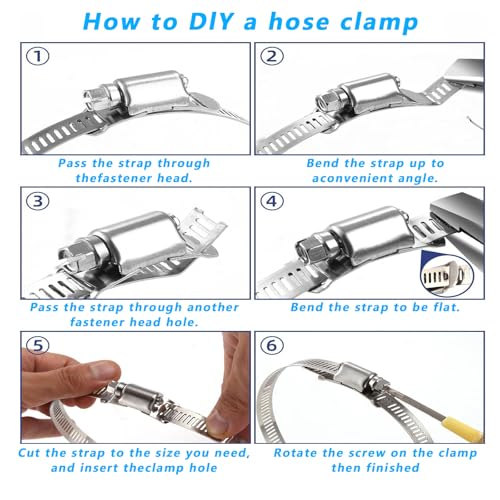 How to DIY a hose clamp

①

Pass the strap through thefastener head.

②

Bend the strap up to aconvenient angle.

③

Pass the strap through another fastener head hole.

④

Bend the strap to be flat.

⑤

Cut the strap to the size you need, and insert theclamp hole

⑥

Rotate the screw on the clamp then finished