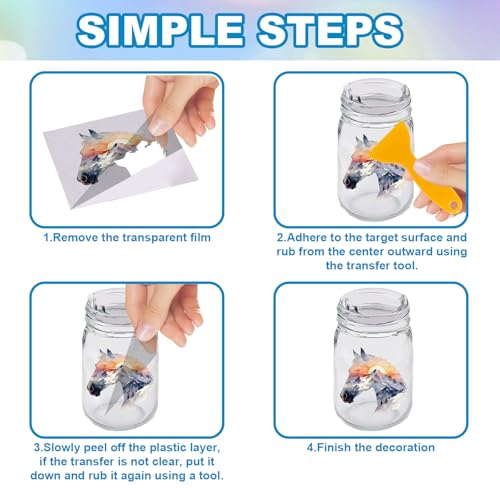 SIMPLE STEPS

1.Remove the transparent film

2.Adhere to the target surface and rub from the center outward using the transfer tool.

3.Slowly peel off the plastic layer, if the transfer is not clear, put it down and rub it again using a tool.

4.Finish the decoration