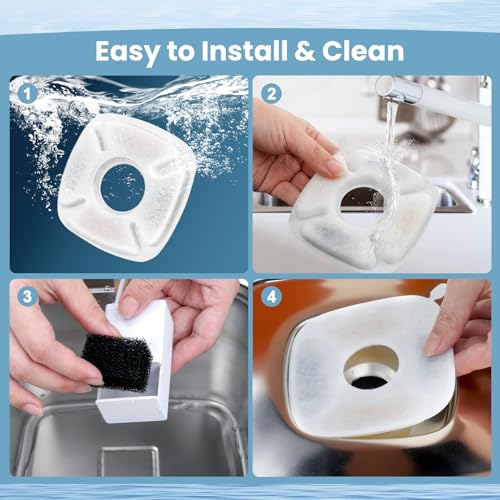 Easy to Install & Clean

1

2

3

4