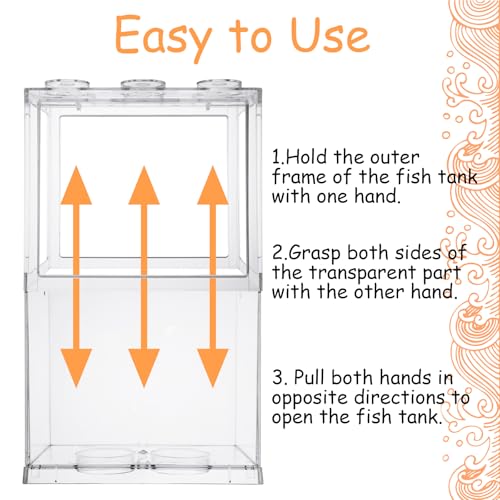 Easy to Use

1.Hold the outer frame of the fish tank with one hand.

2.Grasp both sides of the transparent part with the other hand.

3. Pull both hands in opposite directions to open the fish tank.