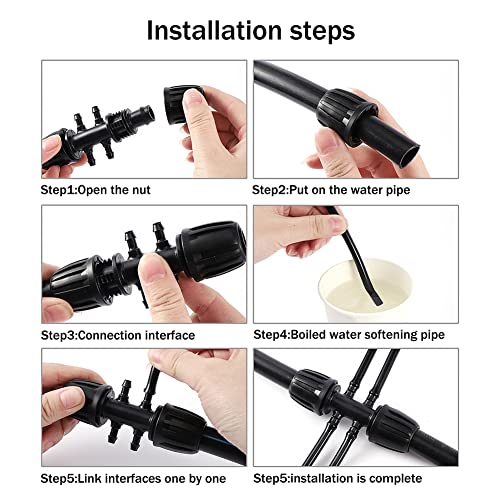 Installation steps

Step1:Open the nut

Step2:Put on the water pipe

Step3:Connection interface

Step4:Boiled water softening pipe

Step5:Link interfaces one by one

Step5:installation is complete