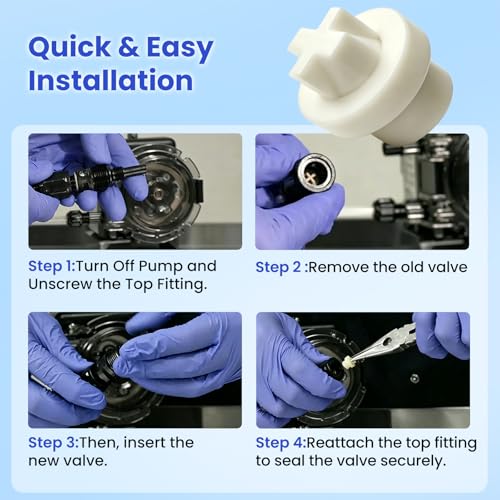 Quick & Easy Installation

Step 1:Turn Off Pump and Unscrew the Top Fitting.

Step 2 :Remove the old valve

Step 3:Then, insert the new valve.

Step 4:Reattach the top fitting to seal the valve securely.