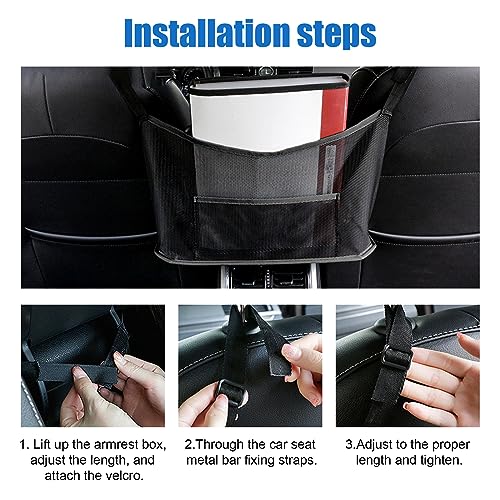 Installation steps

1. Lift up the armrest box, adjust the length, and attach the velcro.

2.Through the car seat metal bar fixing straps.

3.Adjust to the proper length and tighten.