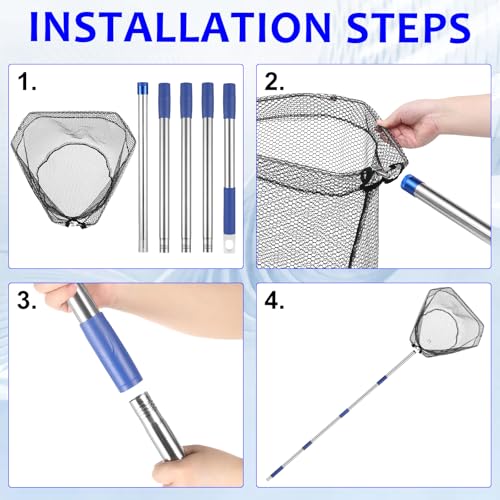 INSTALLATION STEPS

1.

2.

3.

4.