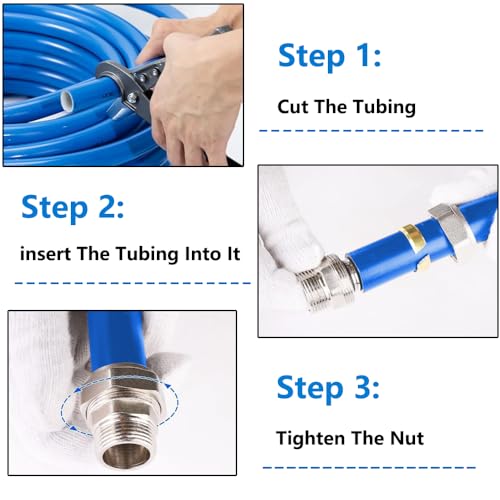 Step 1:

Cut The Tubing

Step 2:

insert The Tubing Into It

Step 3:

Tighten The Nut