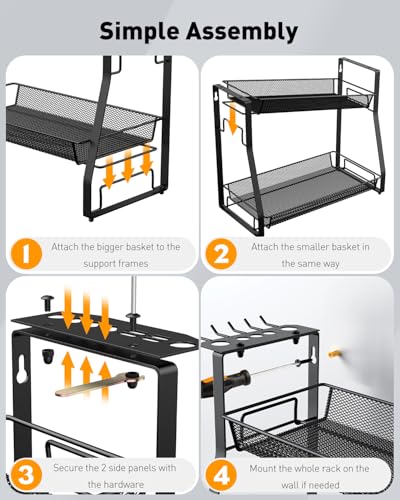 Simple Assembly

1
Attach the bigger basket to the support frames

2
Attach the smaller basket in the same way

3
Secure the 2 side panels with the hardware

4
Mount the whole rack on the wall if needed