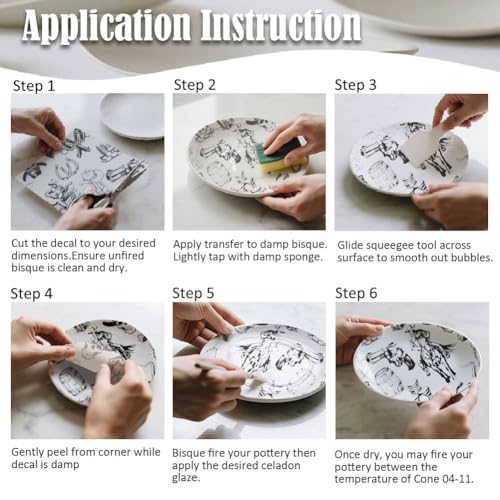 Application Instruction

Step 1

Cut the decal to your desired dimensions.Ensure unfired bisque is clean and dry.

Step 2

Apply transfer to damp bisque. Lightly tap with damp sponge.

Step 3

Glide squeegee tool across surface to smooth out bubbles.

Step 4

Gently peel from corner while decal is damp

Step 5

Bisque fire your pottery then apply the desired celadon glaze.

Step 6

Once dry, you may fire your pottery between the temperature of Cone 04-11.