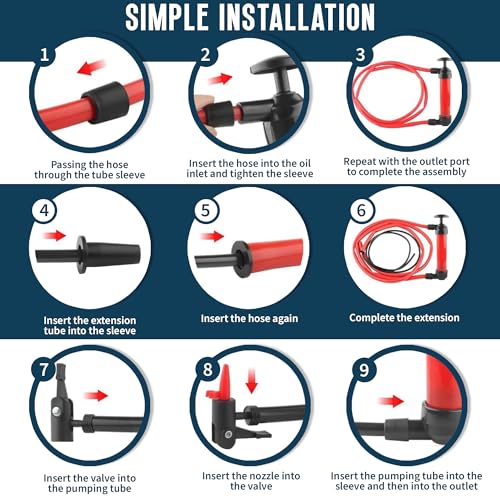 SIMPLE INSTALLATION

1
Passing the hose through the tube sleeve

2
Insert the hose into the oil inlet and tighten the sleeve

3
Repeat with the outlet port to complete the assembly

4
Insert the extension tube into the sleeve

5
Insert the hose again

6
Complete the extension

7
Insert the valve into the pumping tube

8
Insert the nozzle into the valve

9
Insert the pumping tube into the sleeve and then into the outlet