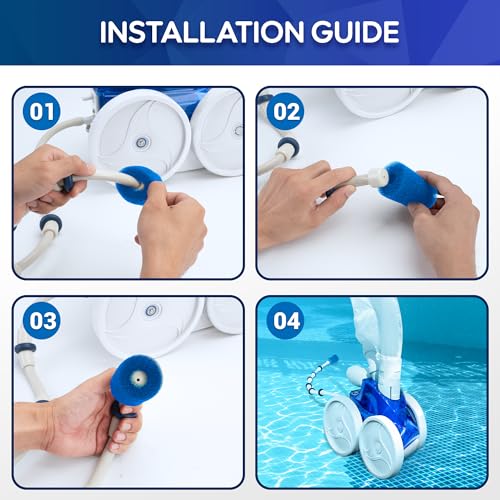 INSTALLATION GUIDE

01

02

03

04