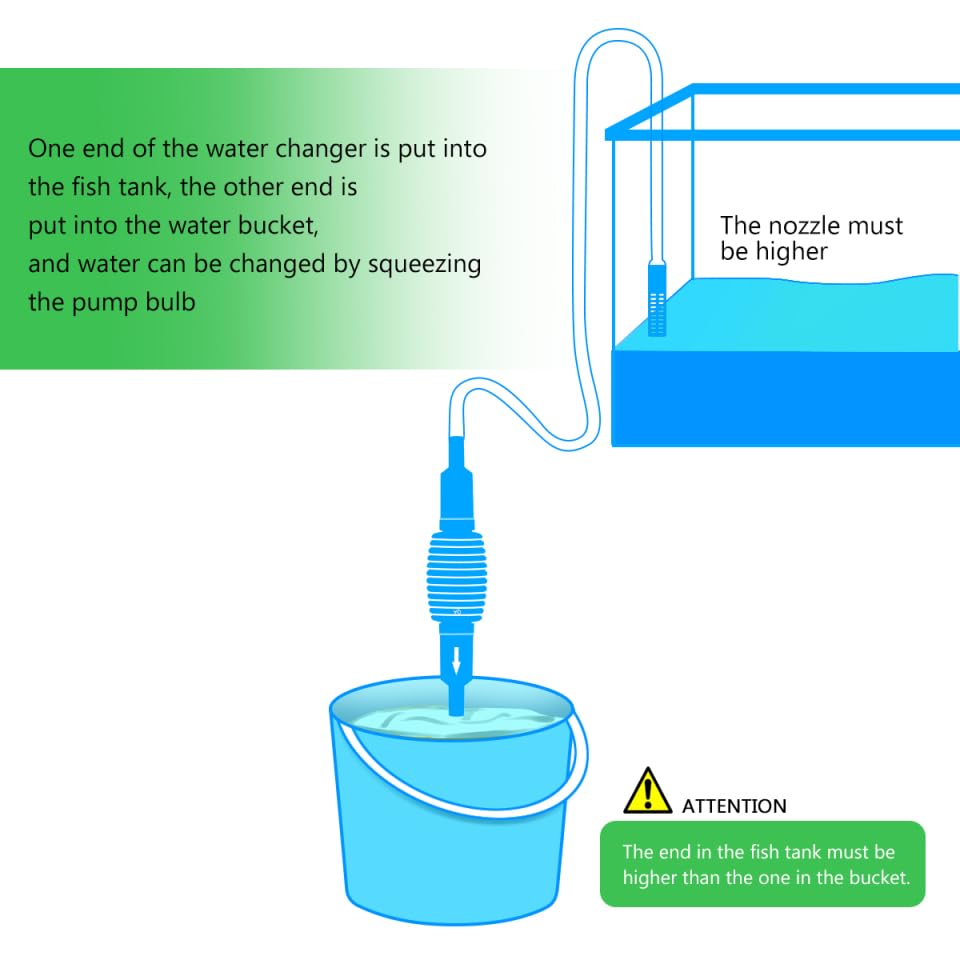 One end of the water changer is put into the fish tank, the other end is put into the water bucket, and water can be changed by squeezing the pump bulb

The nozzle must be higher

ATTENTION

The end in the fish tank must be higher than the one in the bucket.