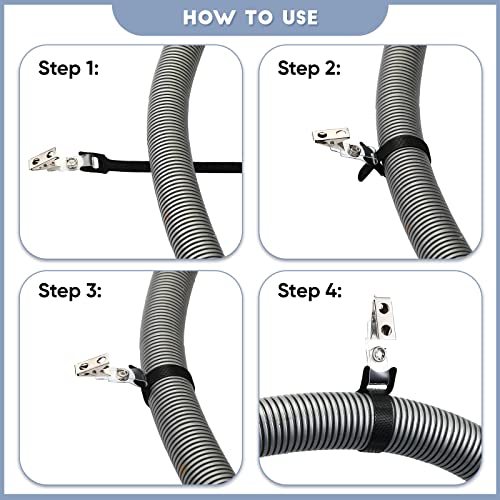 HOW TO USE

Step 1:

Step 2:

Step 3:

Step 4: