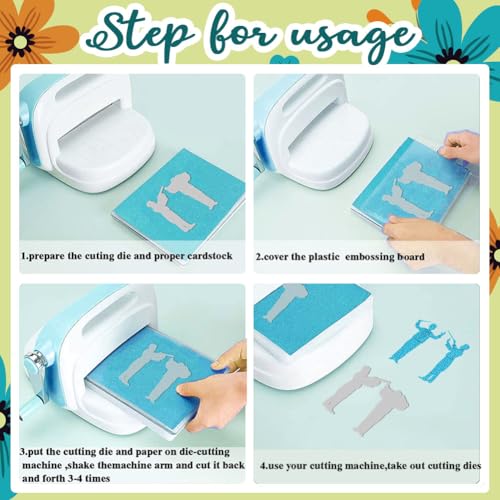 Step for usage

1.prepare the cuting die and proper cardstock

2.cover the plastic embossing board

3.put the cutting die and paper on die-cutting machine ,shake themachine arm and cut it back and forth 3-4 times

4.use your cutting machine,take out cutting dies