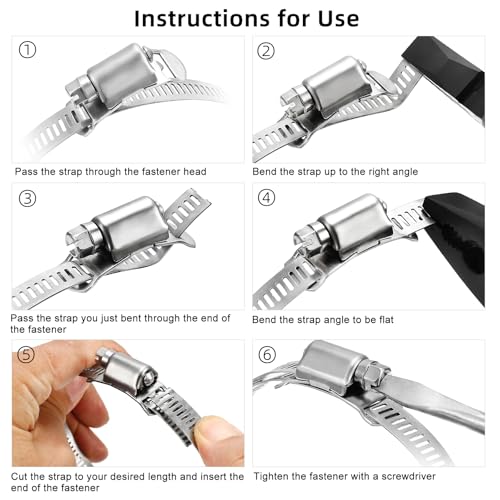 Instructions for Use

①

Pass the strap through the fastener head

②

Bend the strap up to the right angle

③

Pass the strap you just bent through the end of the fastener

④

Bend the strap angle to be flat

⑤

Cut the strap to your desired length and insert the end of the fastener

⑥

Tighten the fastener with a screwdriver