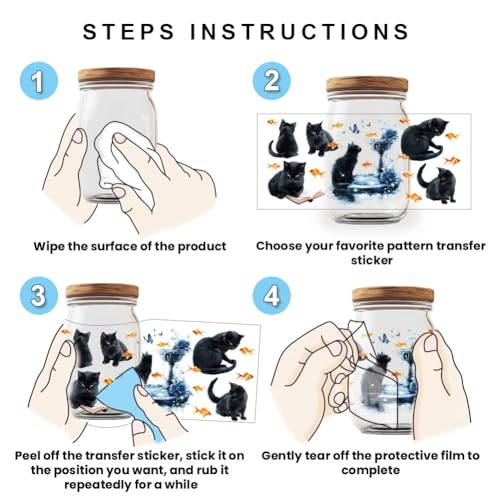 STEPS INSTRUCTIONS

1

Wipe the surface of the product

2

Choose your favorite pattern transfer sticker

3

Peel off the transfer sticker, stick it on the position you want, and rub it repeatedly for a while

4

Gently tear off the protective film to complete