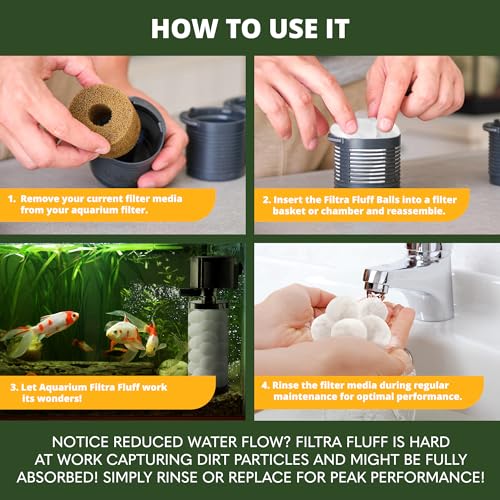 HOW TO USE IT

1. Remove your current filter media from your aquarium filter.

2. Insert the Filtra Fluff Balls into a filter basket or chamber and reassemble.

3. Let Aquarium Filtra Fluff work its wonders!

4. Rinse the filter media during regular maintenance for optimal performance.

NOTICE REDUCED WATER FLOW? FILTRA FLUFF IS HARD AT WORK CAPTURING DIRT PARTICLES AND MIGHT BE FULLY ABSORBED! SIMPLY RINSE OR REPLACE FOR PEAK PERFORMANCE!