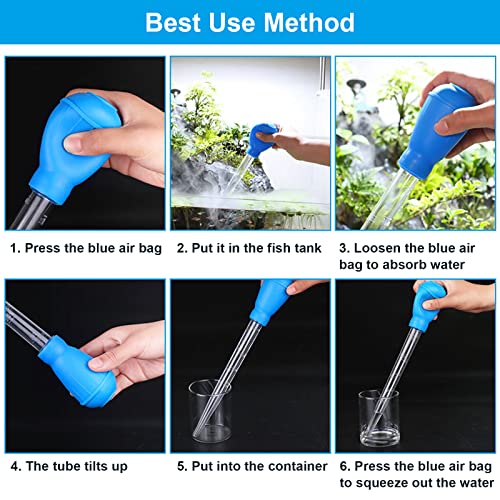 Best Use Method

1. Press the blue air bag

2. Put it in the fish tank

3. Loosen the blue air bag to absorb water

4. The tube tilts up

5. Put into the container

6. Press the blue air bag to squeeze out the water