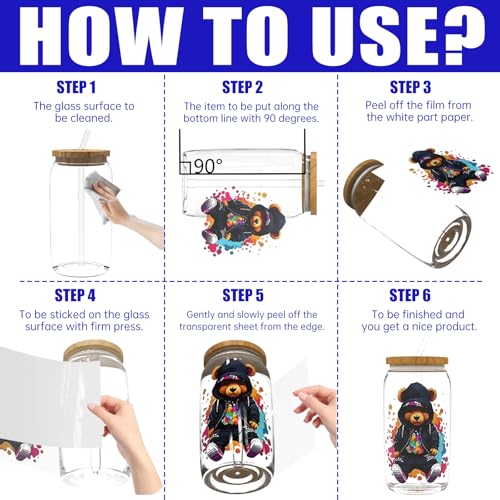 HOW TO USE?

STEP 1
The glass surface to be cleaned.

STEP 2
The item to be put along the bottom line with 90 degrees.

90°

STEP 3
Peel off the film from the white part paper.

STEP 4
To be sticked on the glass surface with firm press.

STEP 5
Gently and slowly peel off the transparent sheet from the edge.

STEP 6
To be finished and you get a nice product.