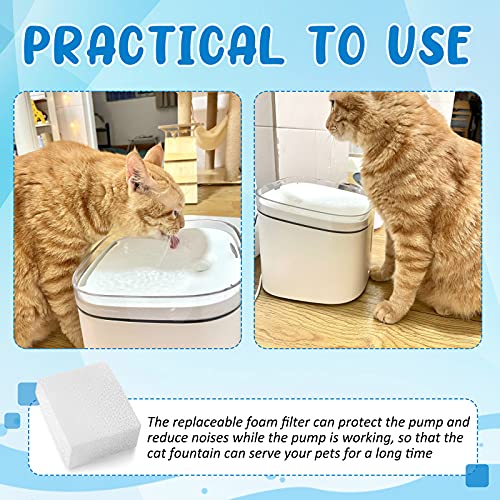 PRACTICAL TO USE

The replaceable foam filter can protect the pump and reduce noises while the pump is working, so that the cat fountain can serve your pets for a long time