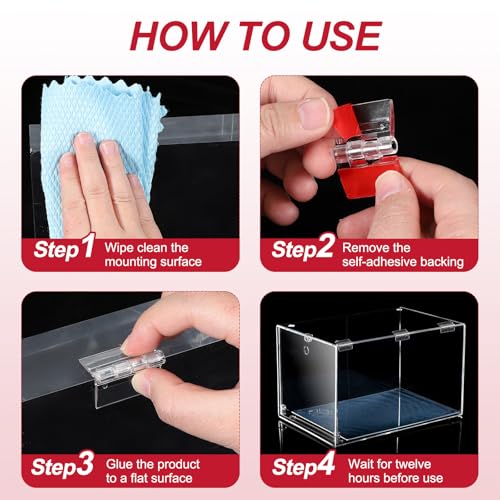 HOW TO USE

Step1 Wipe clean the mounting surface

Step2 Remove the self-adhesive backing

Step3 Glue the product to a flat surface

Step4 Wait for twelve hours before use