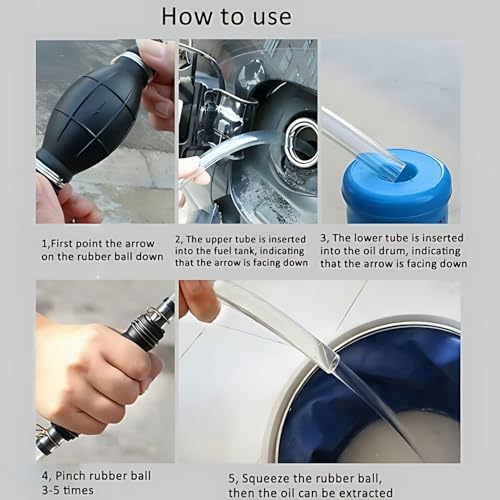 How to use

1,First point the arrow on the rubber ball down

2, The upper tube is inserted into the fuel tank, indicating that the arrow is facing down

3, The lower tube is inserted into the oil drum, indicating that the arrow is facing down

4, Pinch rubber ball 3-5 times

5, Squeeze the rubber ball, then the oil can be extracted