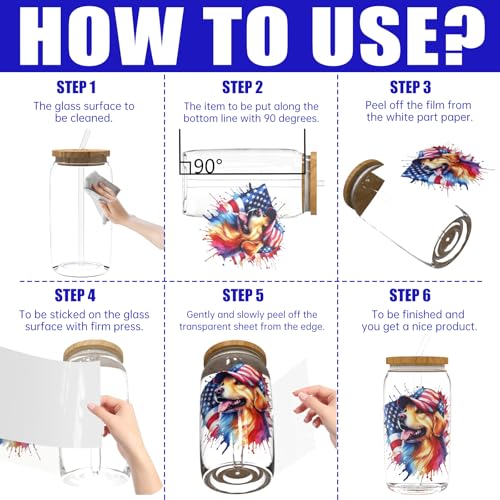 HOW TO USE?

STEP 1
The glass surface to be cleaned.

STEP 2
The item to be put along the bottom line with 90 degrees.

90°

STEP 3
Peel off the film from the white part paper.

STEP 4
To be sticked on the glass surface with firm press.

STEP 5
Gently and slowly peel off the transparent sheet from the edge.

STEP 6
To be finished and you get a nice product.