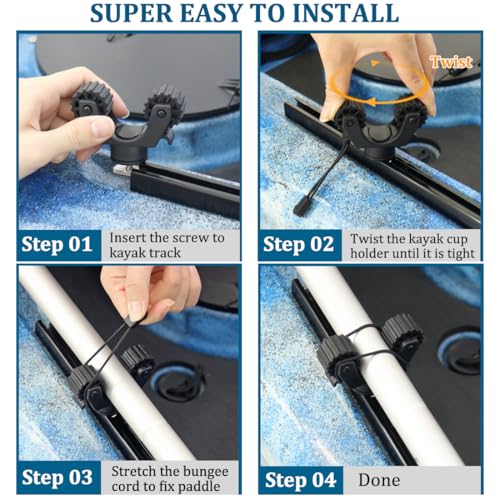 SUPER EASY TO INSTALL

Step 01 Insert the screw to kayak track

Twist

Step 02 Twist the kayak cup holder until it is tight

Step 03 Stretch the bungee cord to fix paddle

Step 04 Done