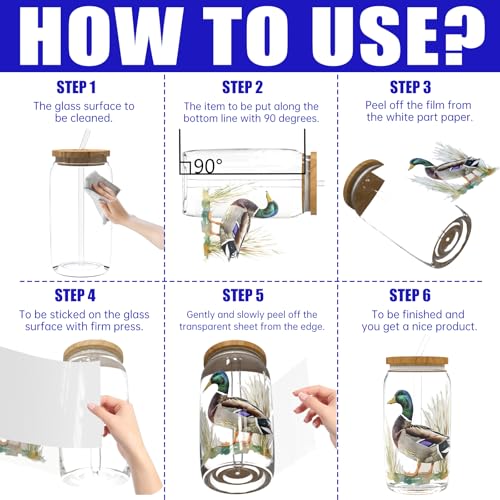 HOW TO USE?

STEP 1
The glass surface to be cleaned.

STEP 2
The item to be put along the bottom line with 90 degrees.

90°

STEP 3
Peel off the film from the white part paper.

STEP 4
To be sticked on the glass surface with firm press.

STEP 5
Gently and slowly peel off the transparent sheet from the edge.

STEP 6
To be finished and you get a nice product.