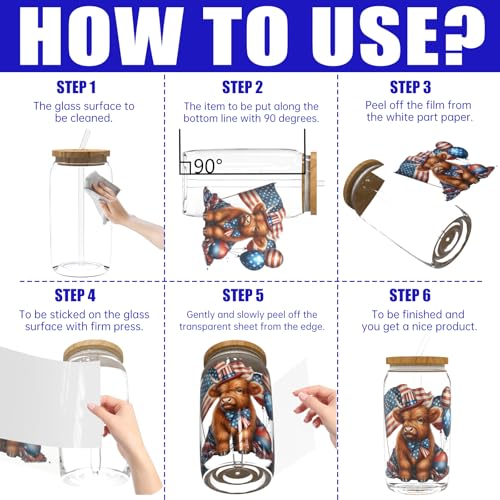 HOW TO USE?

STEP 1
The glass surface to be cleaned.

STEP 2
The item to be put along the bottom line with 90 degrees.

90°

STEP 3
Peel off the film from the white part paper.

STEP 4
To be sticked on the glass surface with firm press.

STEP 5
Gently and slowly peel off the transparent sheet from the edge.

STEP 6
To be finished and you get a nice product.