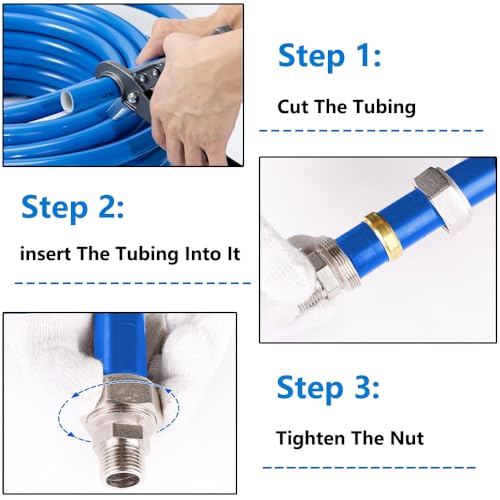 Step 1:

Cut The Tubing

Step 2:

insert The Tubing Into It

Step 3:

Tighten The Nut