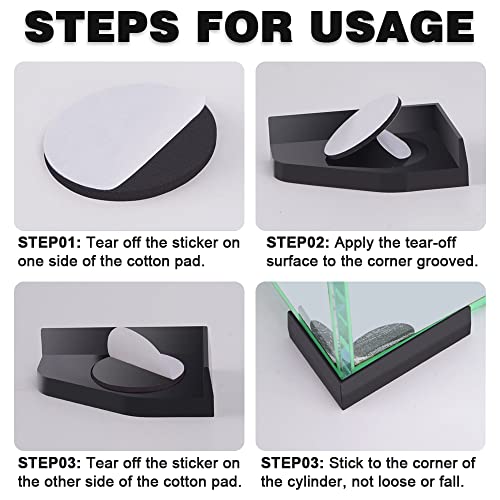 STEPS FOR USAGE

STEP01: Tear off the sticker on one side of the cotton pad.

STEP02: Apply the tear-off surface to the corner grooved.

STEP03: Tear off the sticker on the other side of the cotton pad.

STEP03: Stick to the corner of the cylinder, not loose or fall.