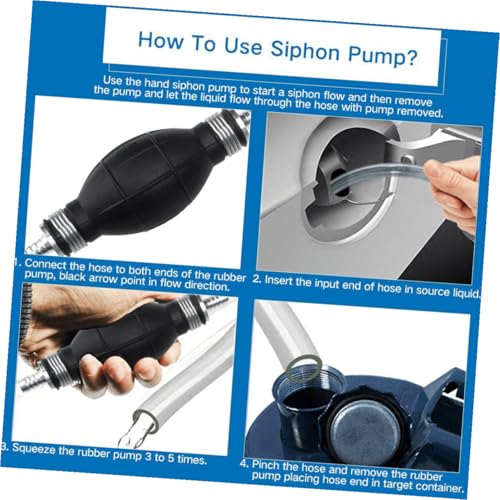 How To Use Siphon Pump?

Use the hand siphon pump to start a siphon flow and then remove the pump and let the liquid flow through the hose with pump removed.

1. Connect the hose to both ends of the rubber pump, black arrow point in flow direction.

2. Insert the input end of hose in source liquid.

3. Squeeze the rubber pump 3 to 5 times.

4. Pinch the hose and remove the rubber pump placing hose end in target container.