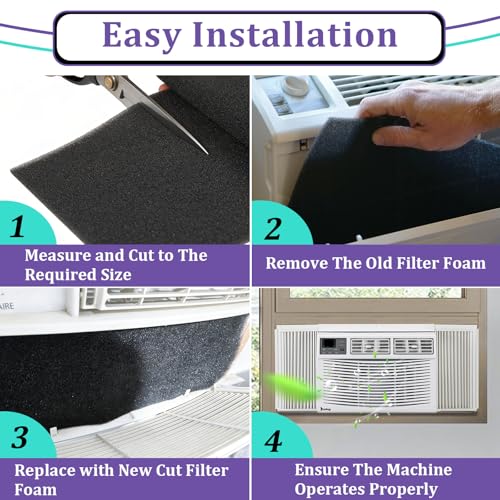 Easy Installation

1
Measure and Cut to The Required Size

2
Remove The Old Filter Foam

AIRE

3
Replace with New Cut Filter Foam

4
Ensure The Machine Operates Properly