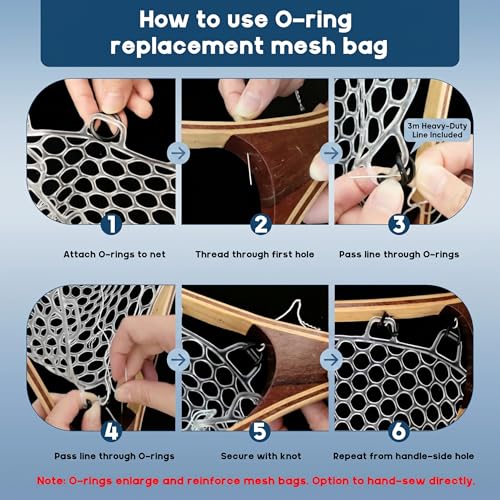 How to use O-ring replacement mesh bag

3m Heavy-Duty Line Included

1

Attach O-rings to net

2

Thread through first hole

3

Pass line through O-rings

4

Pass line through O-rings

5

Secure with knot

6

Repeat from handle-side hole

Note: O-rings enlarge and reinforce mesh bags. Option to hand-sew directly.