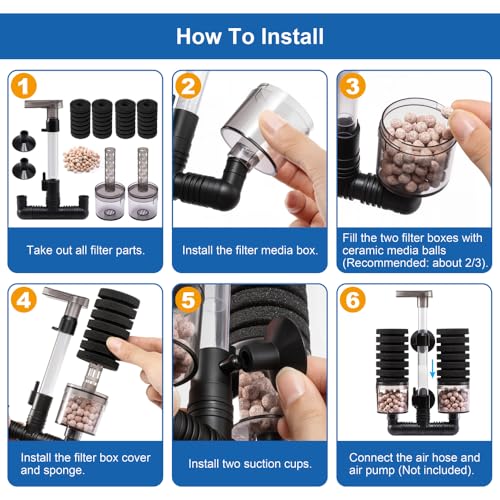 How To Install

1
Take out all filter parts.

2
Install the filter media box.

3
Fill the two filter boxes with ceramic media balls (Recommended: about 2/3).

4
Install the filter box cover and sponge.

5
Install two suction cups.

6
Connect the air hose and air pump (Not included).