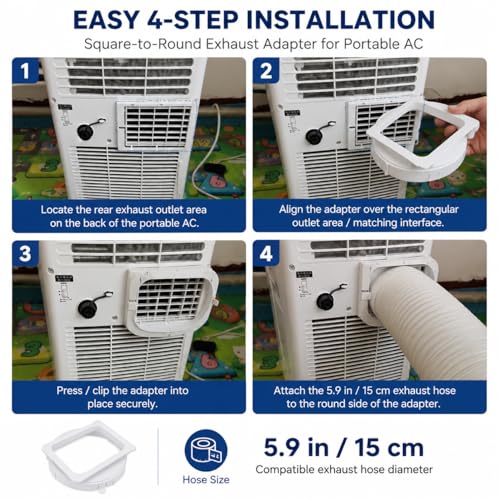 EASY 4-STEP INSTALLATION

Square-to-Round Exhaust Adapter for Portable AC

1

Locate the rear exhaust outlet area on the back of the portable AC.

2

Align the adapter over the rectangular outlet area / matching interface.

3

Press / clip the adapter into place securely.

4

Attach the 5.9 in / 15 cm exhaust hose to the round side of the adapter.

Hose Size

5.9 in / 15 cm

Compatible exhaust hose diameter