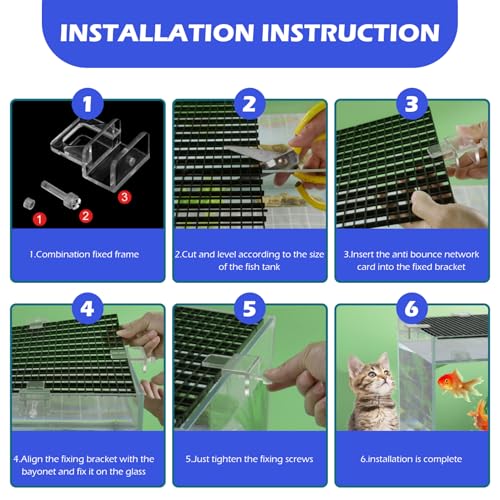 INSTALLATION INSTRUCTION

1

1 2 3

1.Combination fixed frame

2

2.Cut and level according to the size of the fish tank

3

3.Insert the anti bounce network card into the fixed bracket

4

4.Align the fixing bracket with the bayonet and fix it on the glass

5

5.Just tighten the fixing screws

6

6.installation is complete