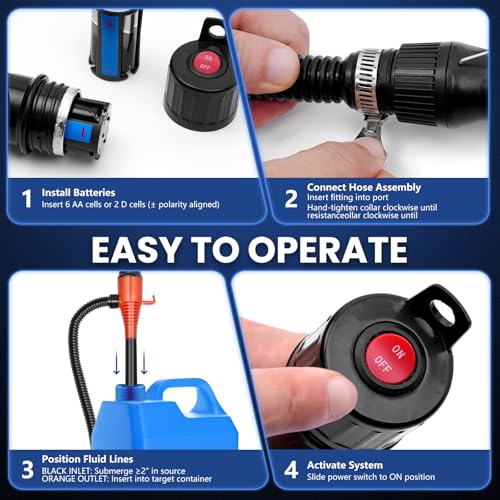 ON
OFF

1 Install Batteries
Insert 6 AA cells or 2 D cells (± polarity aligned)

2 Connect Hose Assembly
Insert fitting into port
Hand-tighten collar clockwise until resistanceollar clockwise until

EASY TO OPERATE

ON
OFF

3 Position Fluid Lines
BLACK INLET: Submerge ≥2" in source
ORANGE OUTLET: Insert into target container

4 Activate System
Slide power switch to ON position