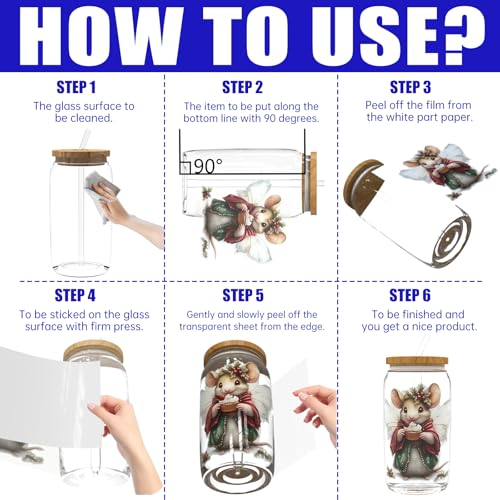 HOW TO USE?

STEP 1
The glass surface to be cleaned.

STEP 2
The item to be put along the bottom line with 90 degrees.

90°

STEP 3
Peel off the film from the white part paper.

STEP 4
To be sticked on the glass surface with firm press.

STEP 5
Gently and slowly peel off the transparent sheet from the edge.

STEP 6
To be finished and you get a nice product.