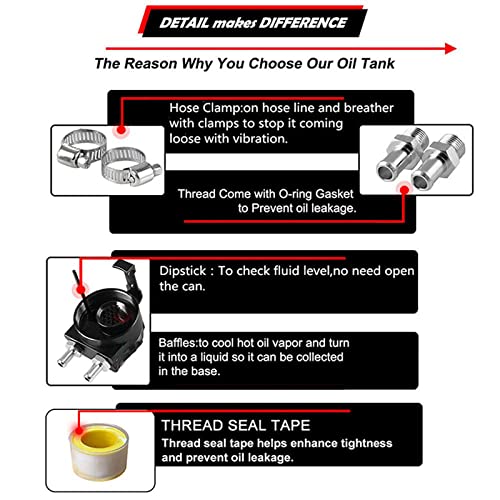 DETAIL makes DIFFERENCE

The Reason Why You Choose Our Oil Tank

Hose Clamp:on hose line and breather with clamps to stop it coming loose with vibration.

Thread Come with O-ring Gasket to Prevent oil leakage.

Dipstick : To check fluid level,no need open the can.

Baffles:to cool hot oil vapor and turn it into a liquid so it can be collected in the base.

THREAD SEAL TAPE

Thread seal tape helps enhance tightness and prevent oil leakage.