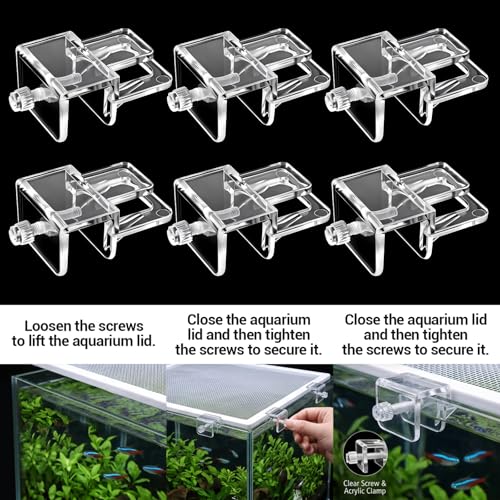 Loosen the screws to lift the aquarium lid.

Close the aquarium lid and then tighten the screws to secure it.

Close the aquarium lid and then tighten the screws to secure it.

Clear Screw & Acrylic Clamp